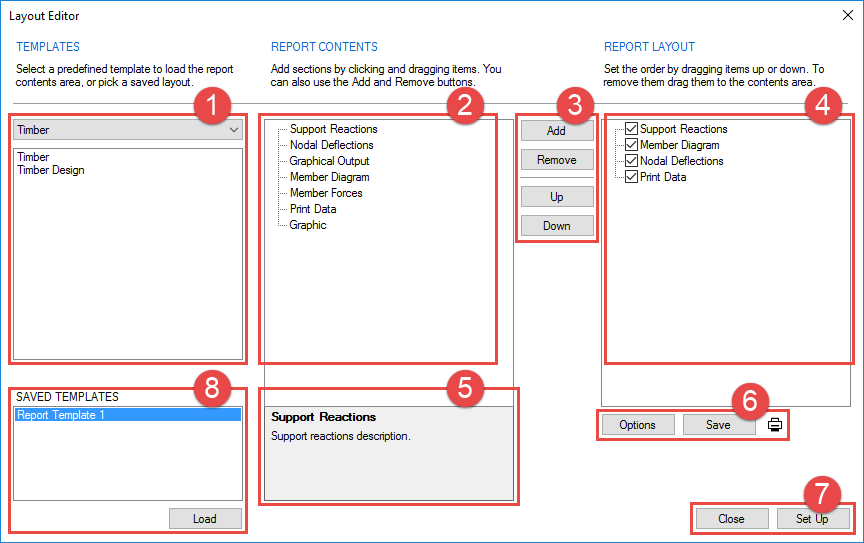 Layout Editor

TEMPLATES
Select a predefined template to load the report contents area, or pick a saved layout.

1

Timber

Timber
Timber Design

8

SAVED TEMPLATES
Report Template 1

Load

REPORT CONTENTS
Add sections by clicking and dragging items. You can also use the Add and Remove buttons.

2

Support Reactions
Nodal Deflections
Graphical Output
Member Diagram
Member Forces
Print Data
Graphic

5

Support Reactions
Support reactions description.

3

Add
Remove
Up
Down

REPORT LAYOUT
Set the order by dragging items up or down. To remove them drag them to the contents area.

4

Support Reactions
Member Diagram
Nodal Deflections
Print Data

6

Options
Save

7

Close
Set Up