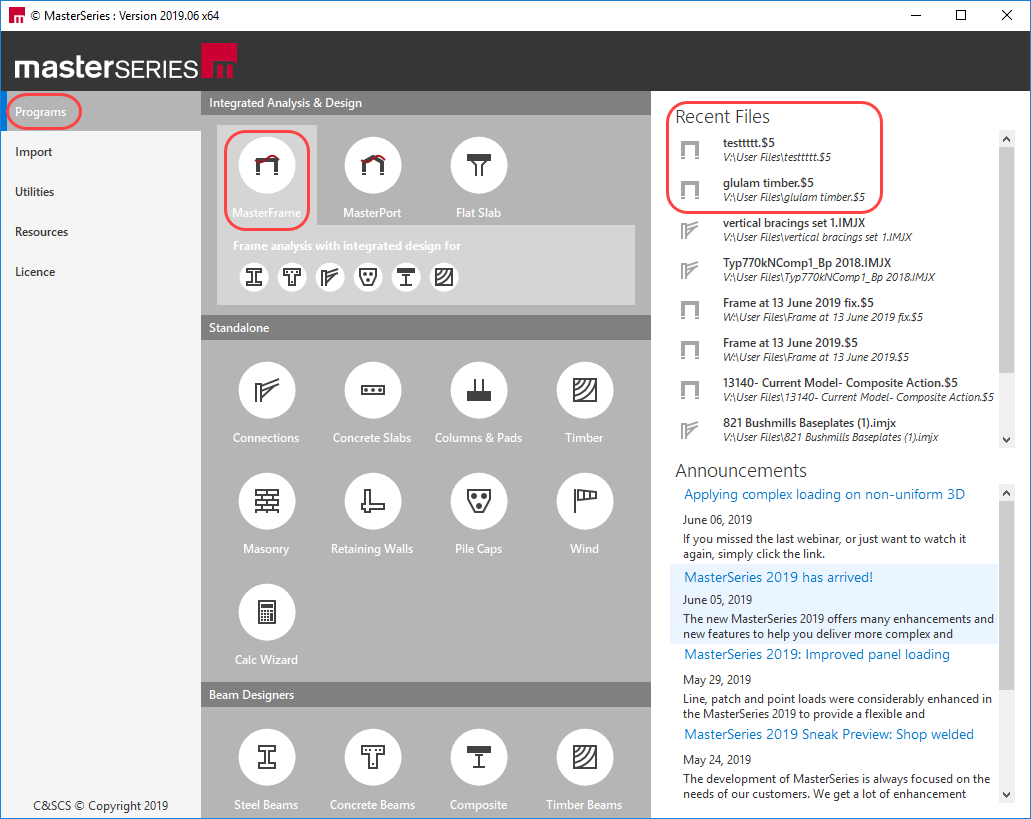 © MasterSeries : Version 2019.06 x64

masterSERIES

Programs
Import
Utilities
Resources
Licence

C&SCS © Copyright 2019

Integrated Analysis & Design

MasterFrame
MasterPort
Flat Slab

Frame analysis with integrated design for

Standalone

Connections
Concrete Slabs
Columns & Pads
Timber
Masonry
Retaining Walls
Pile Caps
Wind
Calc Wizard

Beam Designers

Steel Beams
Concrete Beams
Composite
Timber Beams

Recent Files

testtttt.$5
V:\User Files\testtttt.$5

glulam timber.$5
V:\User Files\glulam timber.$5

vertical bracings set 1.IMJX
V:\User Files\vertical bracings set 1.IMJX

Typ770kNComp1_Bp 2018.IMJX
V:\User Files\Typ770kNComp1_Bp 2018.IMJX

Frame at 13 June 2019 fix.$5
W:\User Files\Frame at 13 June 2019 fix.$5

Frame at 13 June 2019.$5
W:\User Files\Frame at 13 June 2019.$5

13140- Current Model- Composite Action.$5
V:\User Files\13140- Current Model- Composite Action.$5

821 Bushmills Baseplates (1).imjx
V:\User Files\821 Bushmills Baseplates (1).imjx

Announcements

Applying complex loading on non-uniform 3D
June 06, 2019
If you missed the last webinar, or just want to watch it again, simply click the link.

MasterSeries 2019 has arrived!
June 05, 2019
The new MasterSeries 2019 offers many enhancements and new features to help you deliver more complex and

MasterSeries 2019: Improved panel loading
May 29, 2019
Line, patch and point loads were considerably enhanced in the MasterSeries 2019 to provide a flexible and

MasterSeries 2019 Sneak Preview: Shop welded
May 24, 2019
The development of MasterSeries is always focused on the needs of our customers. We get a lot of enhancement